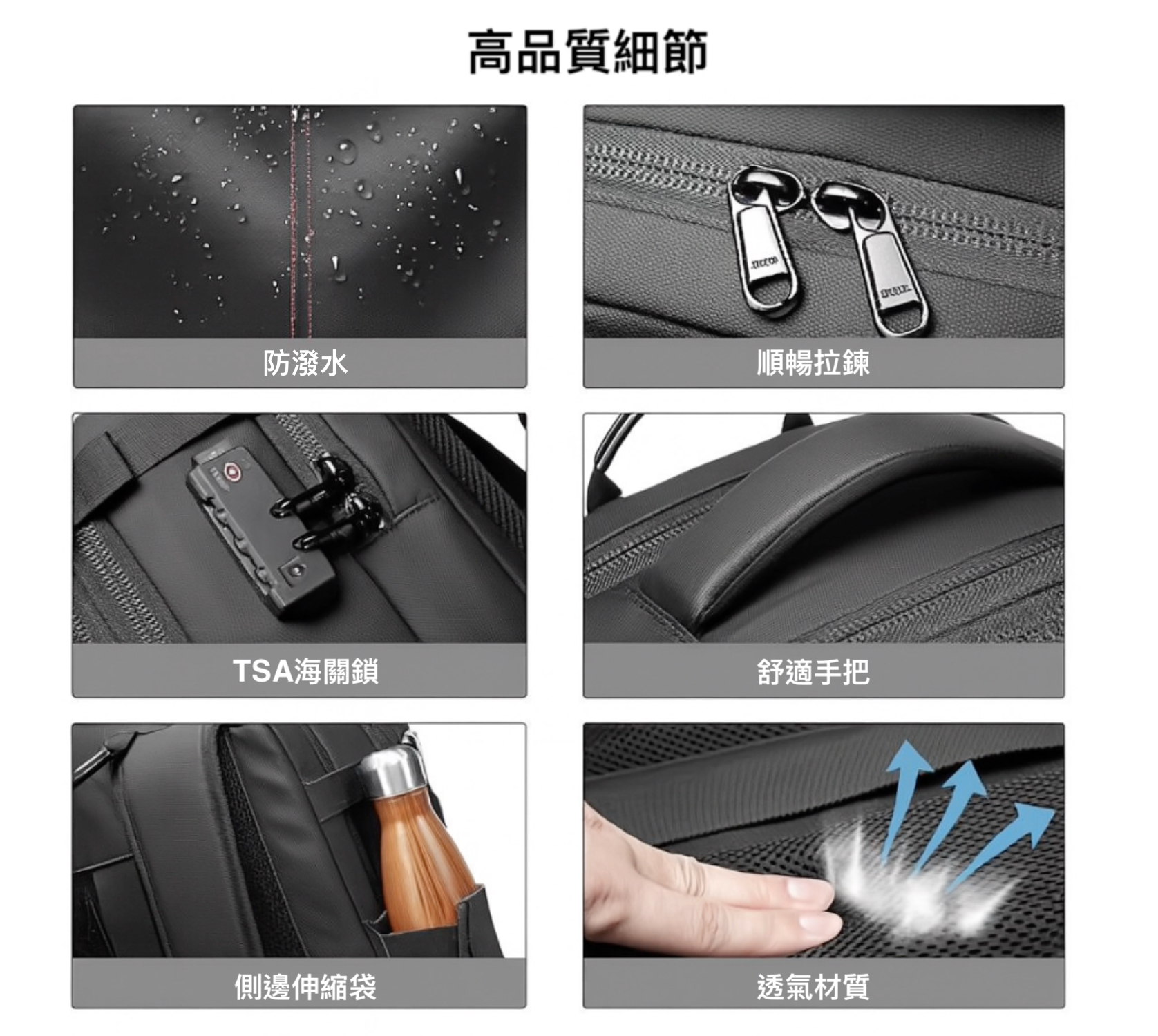 高品質細節

防潑水

順暢拉鍊

TSA海關鎖

舒適手把

側邊伸縮袋

透氣材質